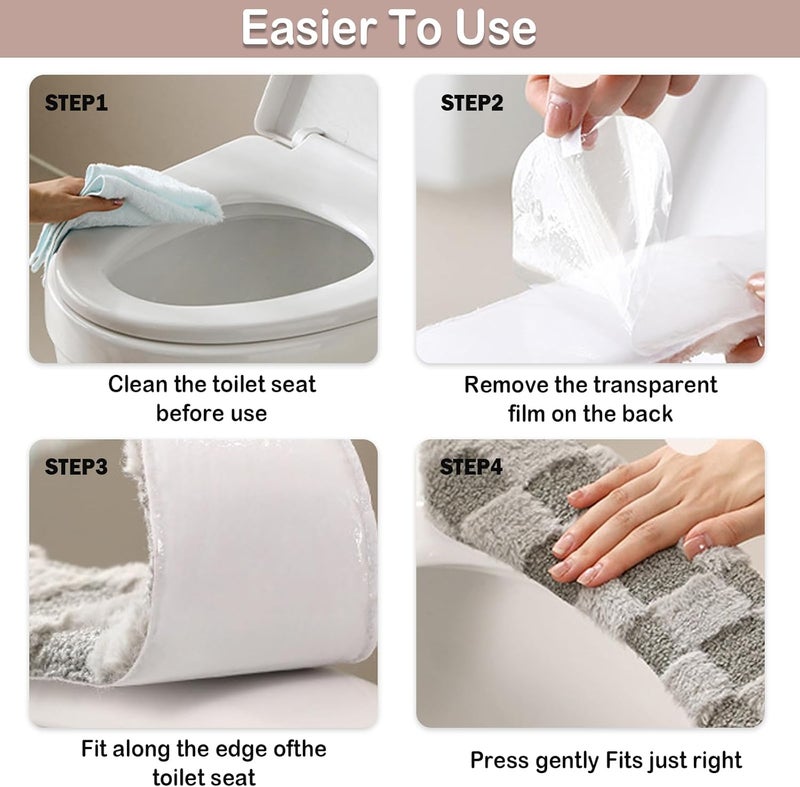 Easier To Use

STEP1

Clean the toilet seat before use

STEP2

Remove the transparent film on the back

STEP3

Fit along the edge ofthe toilet seat

STEP4

Press gently Fits just right